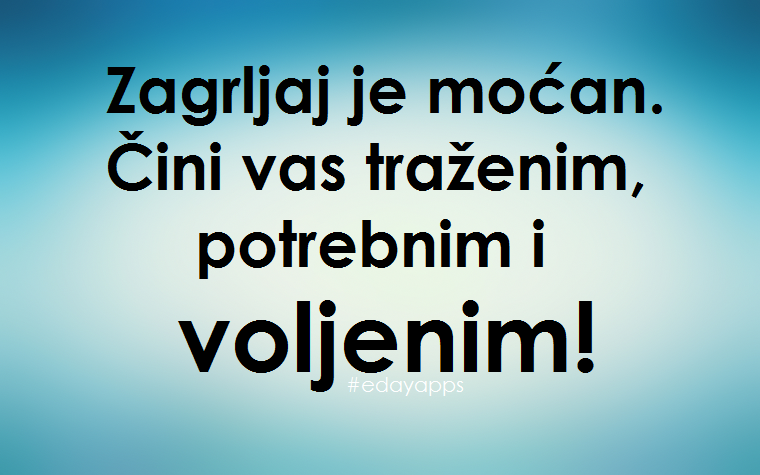 Zagrljaj je moćan. Čini vas traženim, potrebnim i voljenim!

#edayapps